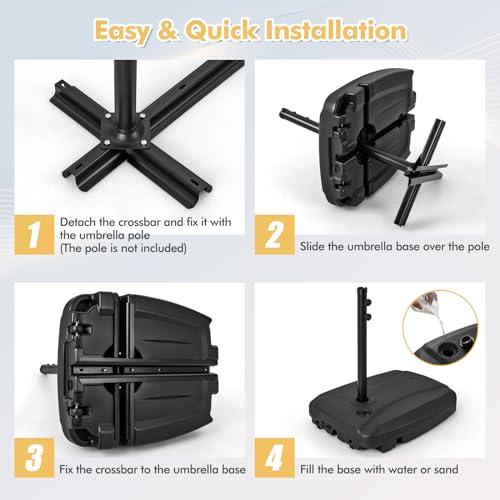 Easy & Quick Installation

1

Detach the crossbar and fix it with the umbrella pole
(The pole is not included)

2

Slide the umbrella base over the pole

3

Fix the crossbar to the umbrella base

4

Fill the base with water or sand