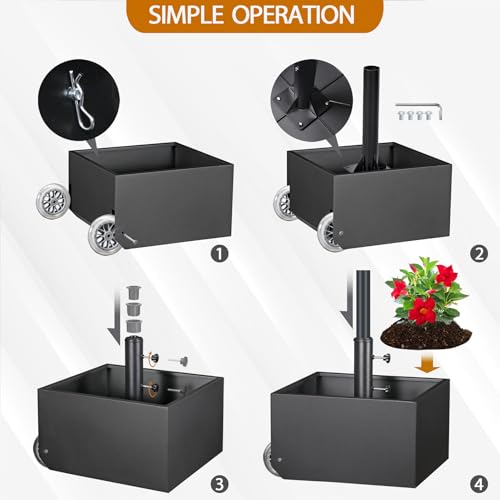 SIMPLE OPERATION

1

2

3

4